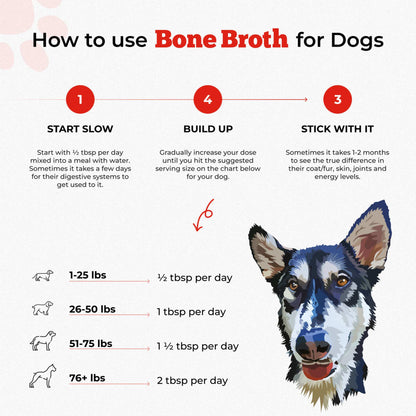 How to use Bone Broth for Dogs

1

START SLOW

Start with ½ tbsp per day mixed into a meal with water. Sometimes it takes a few days for their digestive systems to get used to it.

4

BUILD UP

Gradually increase your dose until you hit the suggested serving size on the chart below for your dog.

3

STICK WITH IT

Sometimes it takes 1-2 months to see the true difference in their coat/fur, skin, joints and energy levels.

1-25 lbs ½ tbsp per day

26-50 lbs 1 tbsp per day

51-75 lbs 1 ½ tbsp per day

76+ lbs 2 tbsp per day