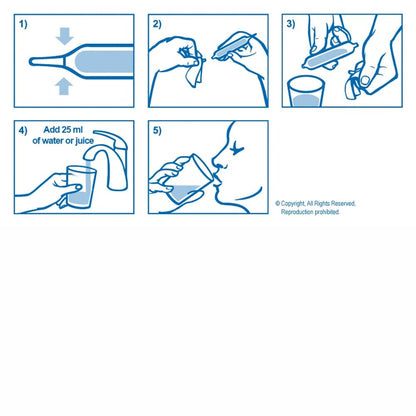 1)

2)

3)

4) Add 25 ml of water or juice

5)

© Copyright, All Rights Reserved, Reproduction prohibited.