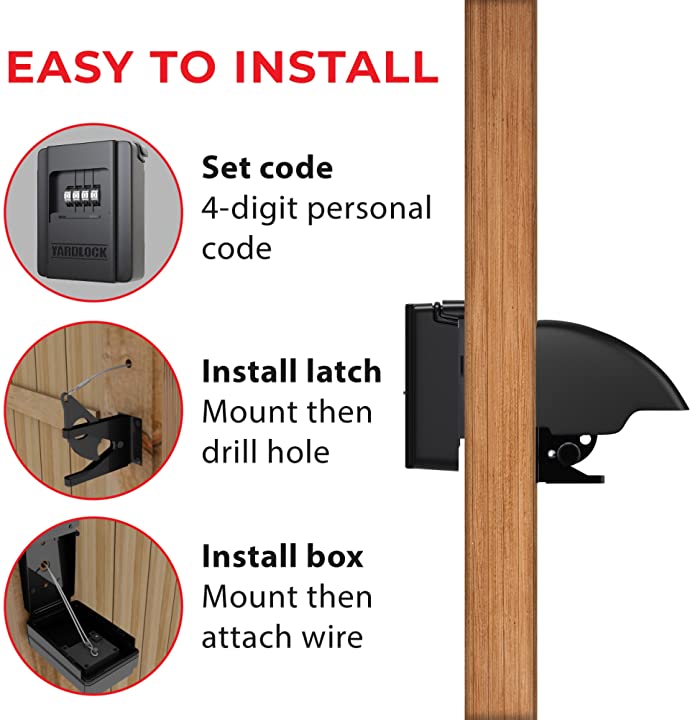 EASY TO INSTALL

YARDLOCK

Set code
4-digit personal code

Install latch
Mount then drill hole

Install box
Mount then attach wire