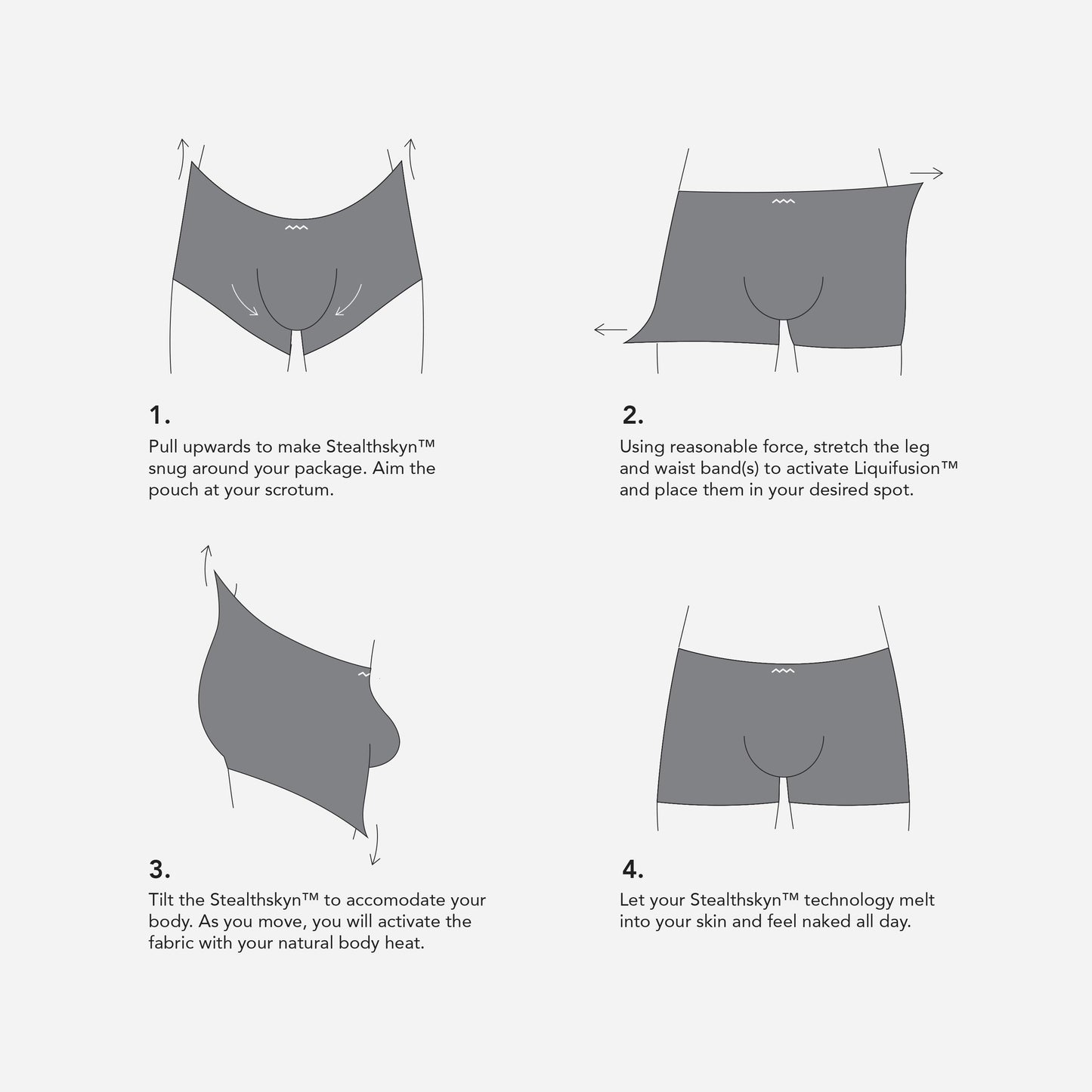 1.

Pull upwards to make Stealthskyn™ snug around your package. Aim the pouch at your scrotum.

2.

Using reasonable force, stretch the leg and waist band(s) to activate Liquifusion™ and place them in your desired spot.

3.

Tilt the Stealthskyn™ to accomodate your body. As you move, you will activate the fabric with your natural body heat.

4.

Let your Stealthskyn™ technology melt into your skin and feel naked all day.