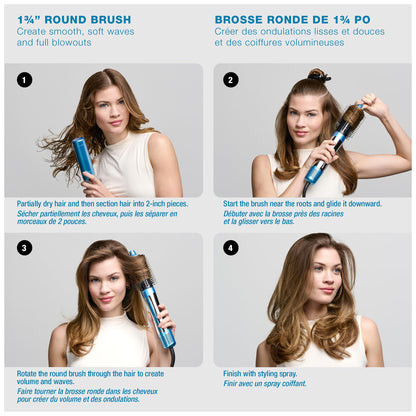 1¾" ROUND BRUSH
Create smooth, soft waves and full blowouts

BROSSE RONDE DE 1¾ PO
Créer des ondulations lisses et douces et des coiffures volumineuses

1

Partially dry hair and then section hair into 2-inch pieces.
Sécher partiellement les cheveux, puis les séparer en morceaux de 2 pouces.

2

Start the brush near the roots and glide it downward.
Débuter avec la brosse près des racines et la glisser vers le bas.

3

Rotate the round brush through the hair to create volume and waves.
Faire tourner la brosse ronde dans les cheveux pour créer du volume et des ondulations.

4

Finish with styling spray.
Finir avec un spray coiffant.