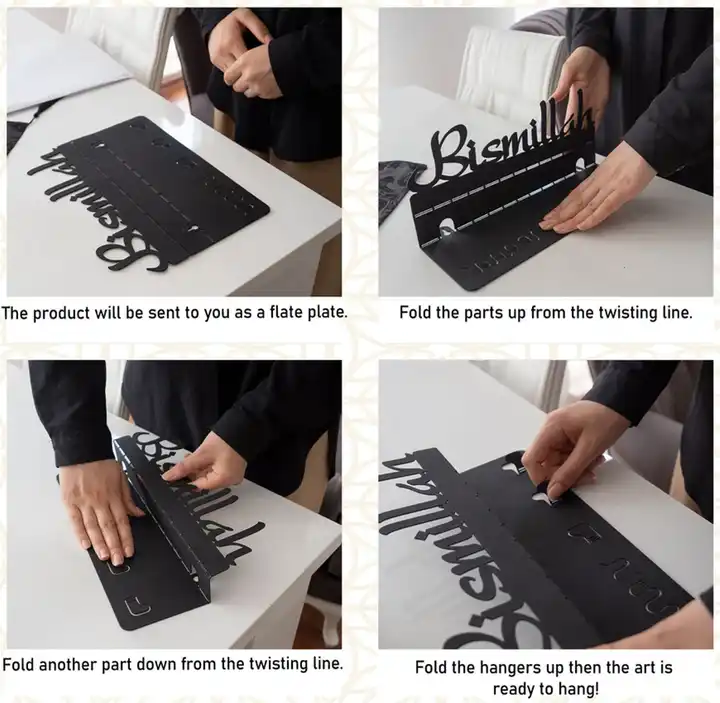 Bismillah

The product will be sent to you as a flate plate.

Bismillah

Fold the parts up from the twisting line.

Bismillah

Fold another part down from the twisting line.

Bismillah

Fold the hangers up then the art is ready to hang!