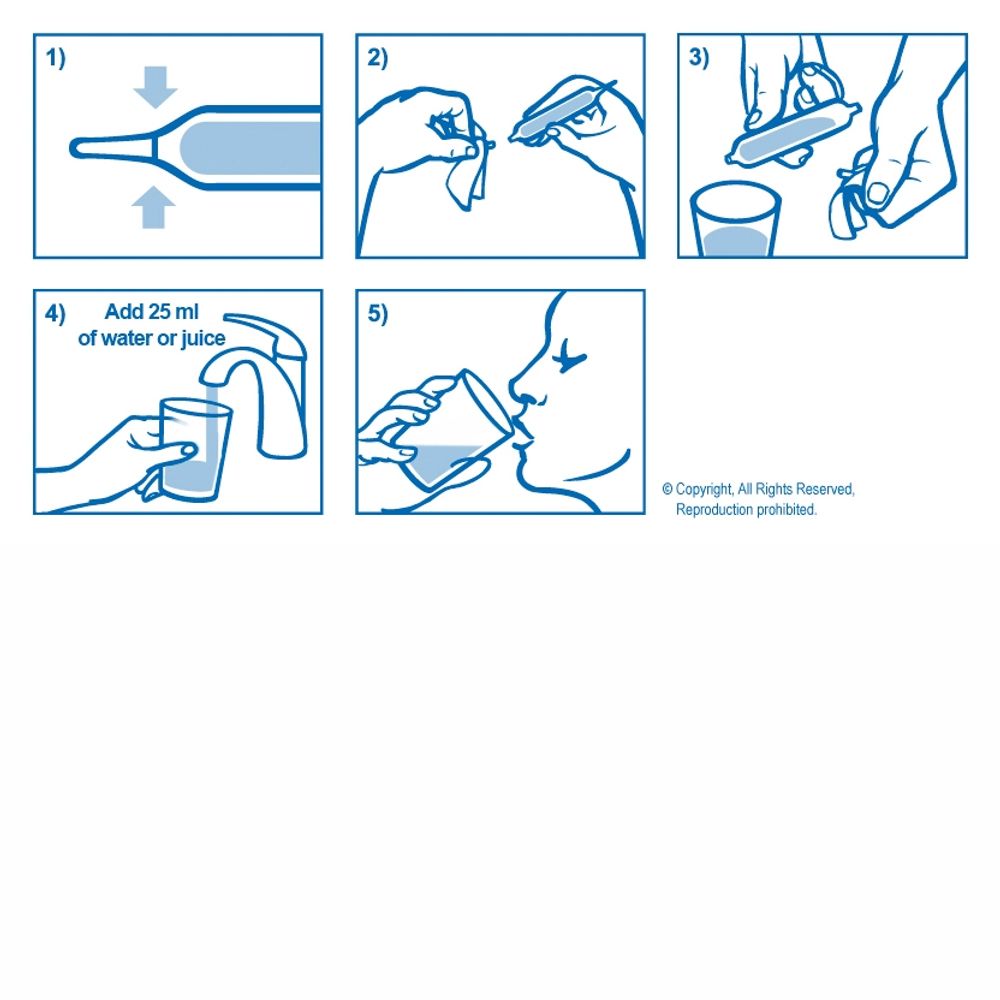 1)

2)

3)

4) Add 25 ml of water or juice

5)

© Copyright, All Rights Reserved, Reproduction prohibited.