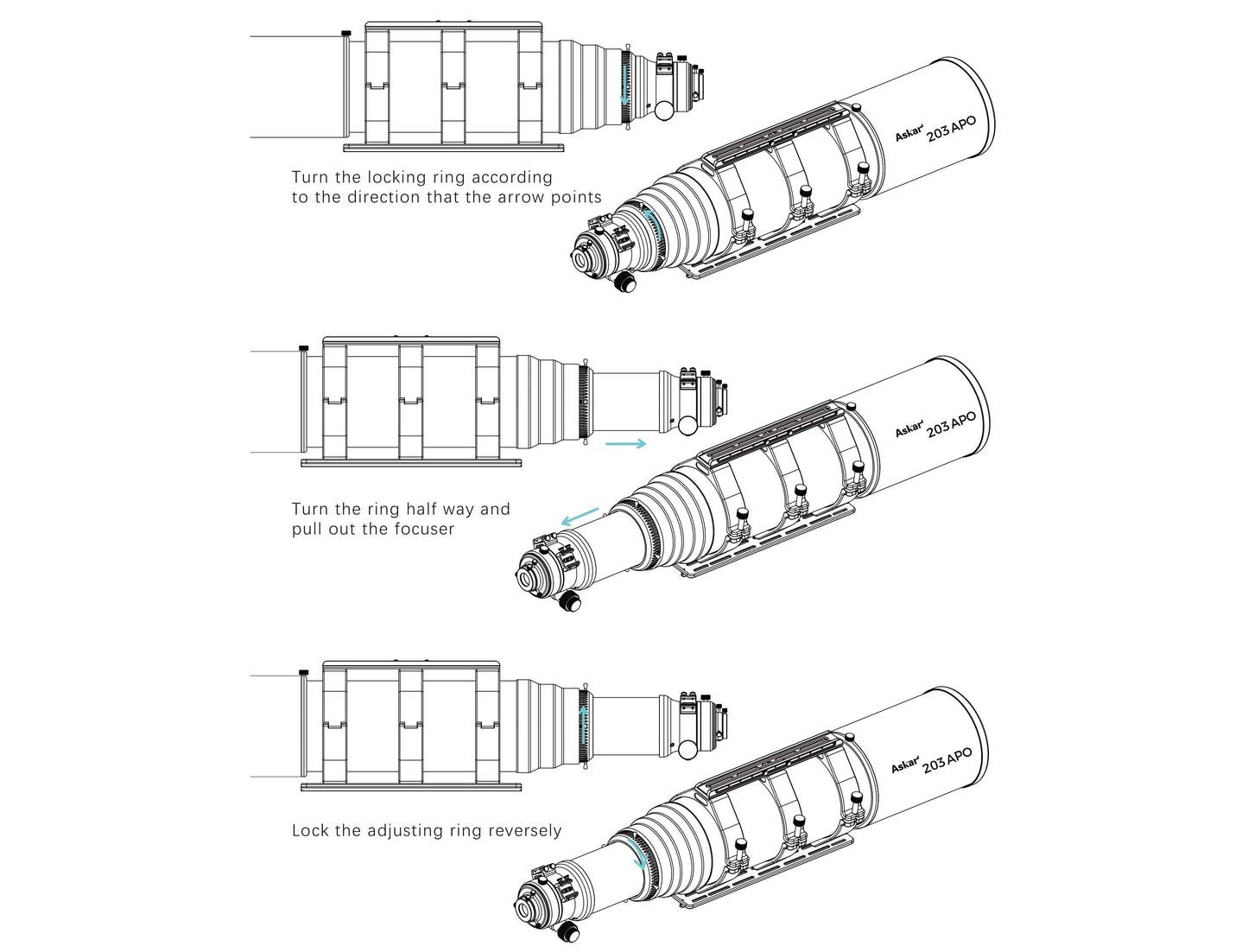 Turn the locking ring according to the direction that the arrow points

Askar 203 APO

Turn the ring half way and pull out the focuser

Askar 203 APO

Lock the adjusting ring reversely

Askar 203 APO